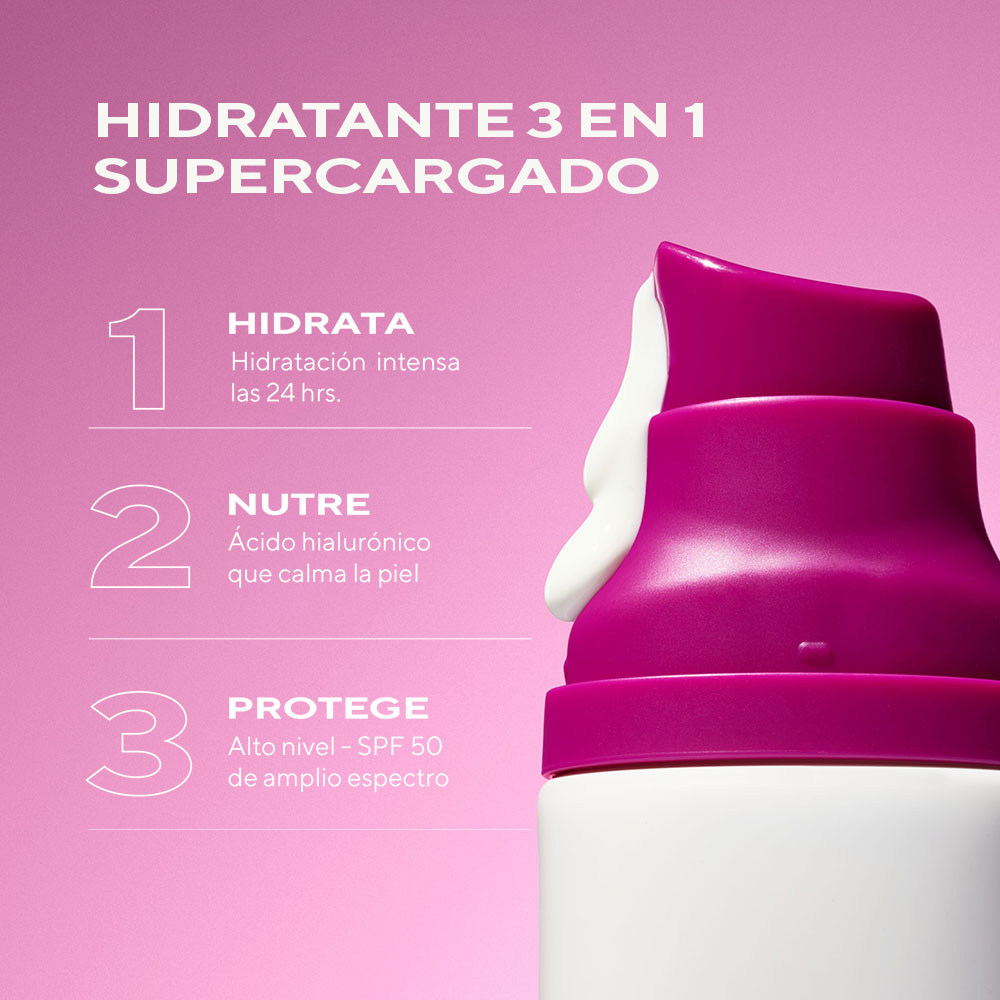 HIDRATANTE 3 EN 1 SUPERCARGADO

1 HIDRATA
Hidratación intensa las 24 hrs.

2 NUTRE
Ácido hialurónico que calma la piel

3 PROTEGE
Alto nivel - SPF 50 de amplio espectro