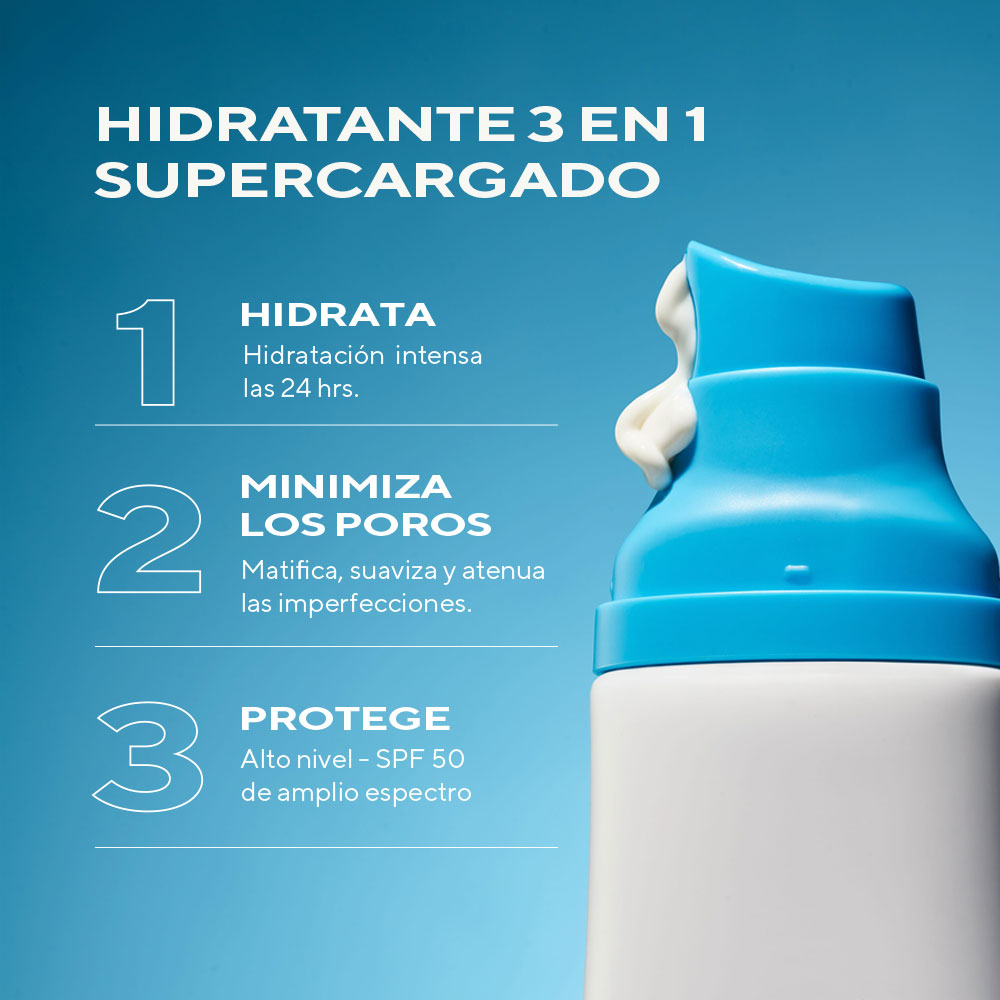 HIDRATANTE 3 EN 1 SUPERCARGADO

1
HIDRATA
Hidratación intensa las 24 hrs.

2
MINIMIZA LOS POROS
Matifica, suaviza y atenua las imperfecciones.

3
PROTEGE
Alto nivel - SPF 50 de amplio espectro